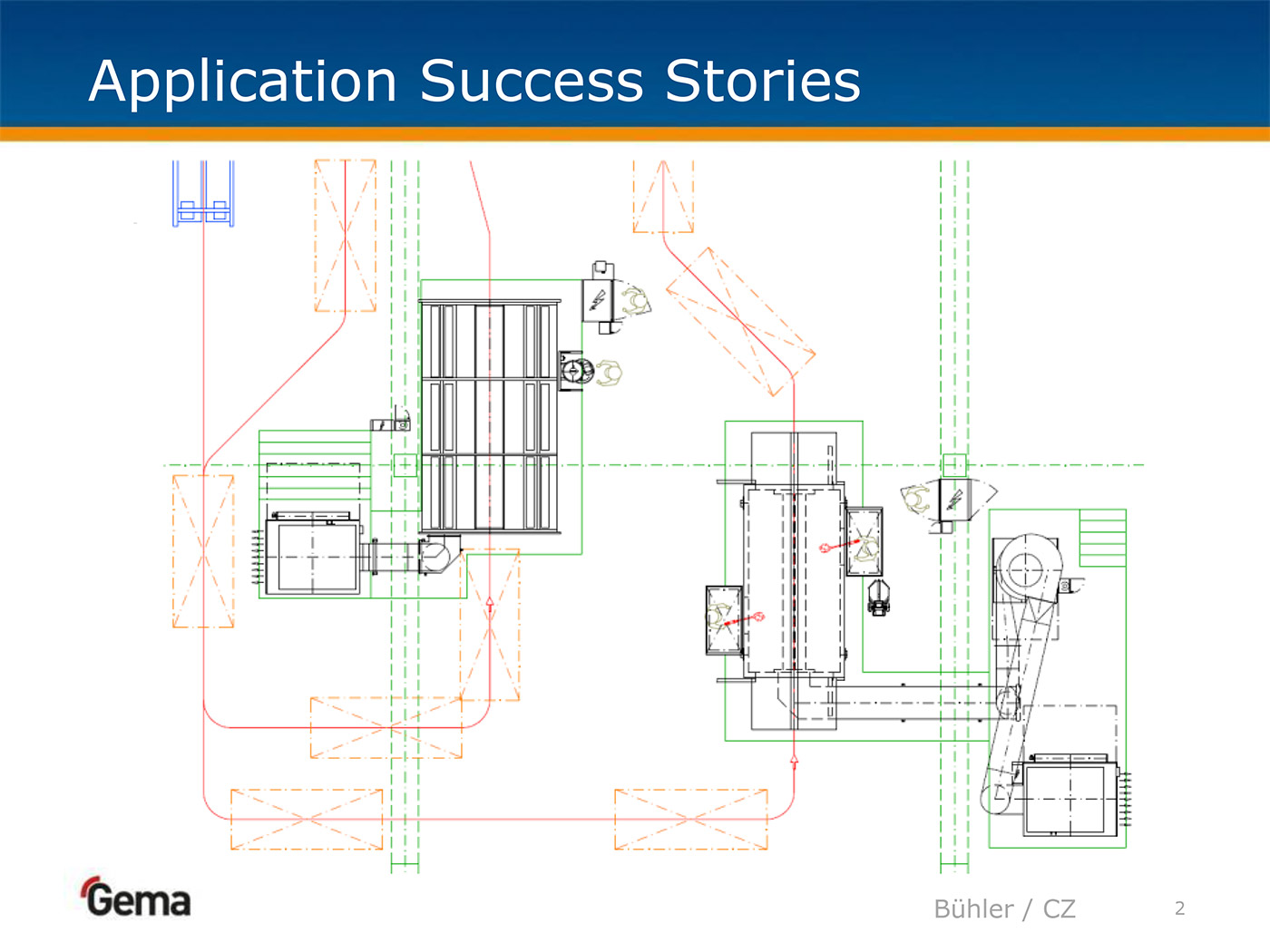 Application Success Stories

Gema

Bühler / CZ

2