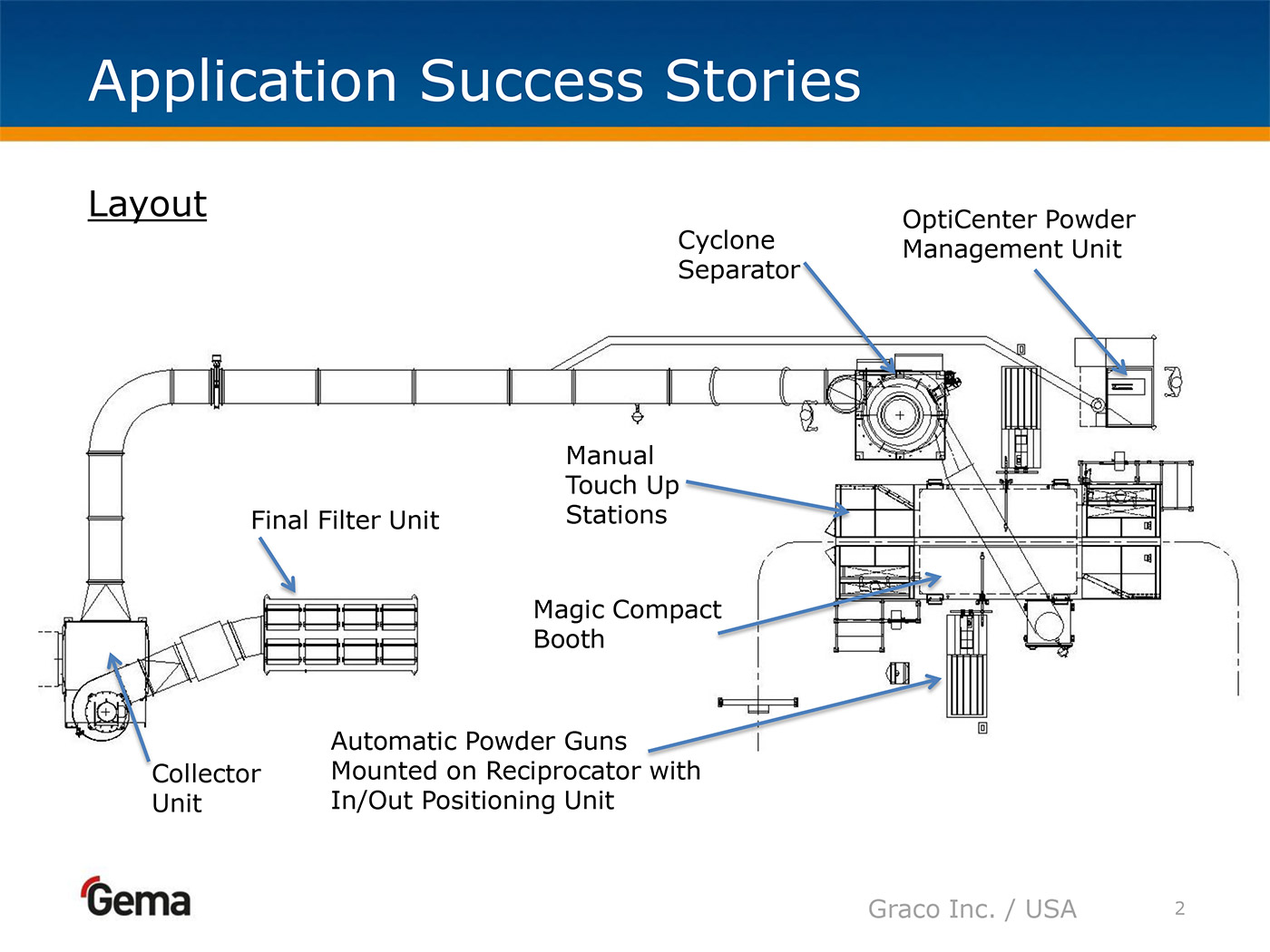 Application Success Stories

Layout

Cyclone Separator

OptiCenter Powder Management Unit

Manual Touch Up Stations

Final Filter Unit

Magic Compact Booth

Automatic Powder Guns Mounted on Reciprocator with In/Out Positioning Unit

Collector Unit

Gema

Graco Inc. / USA

2